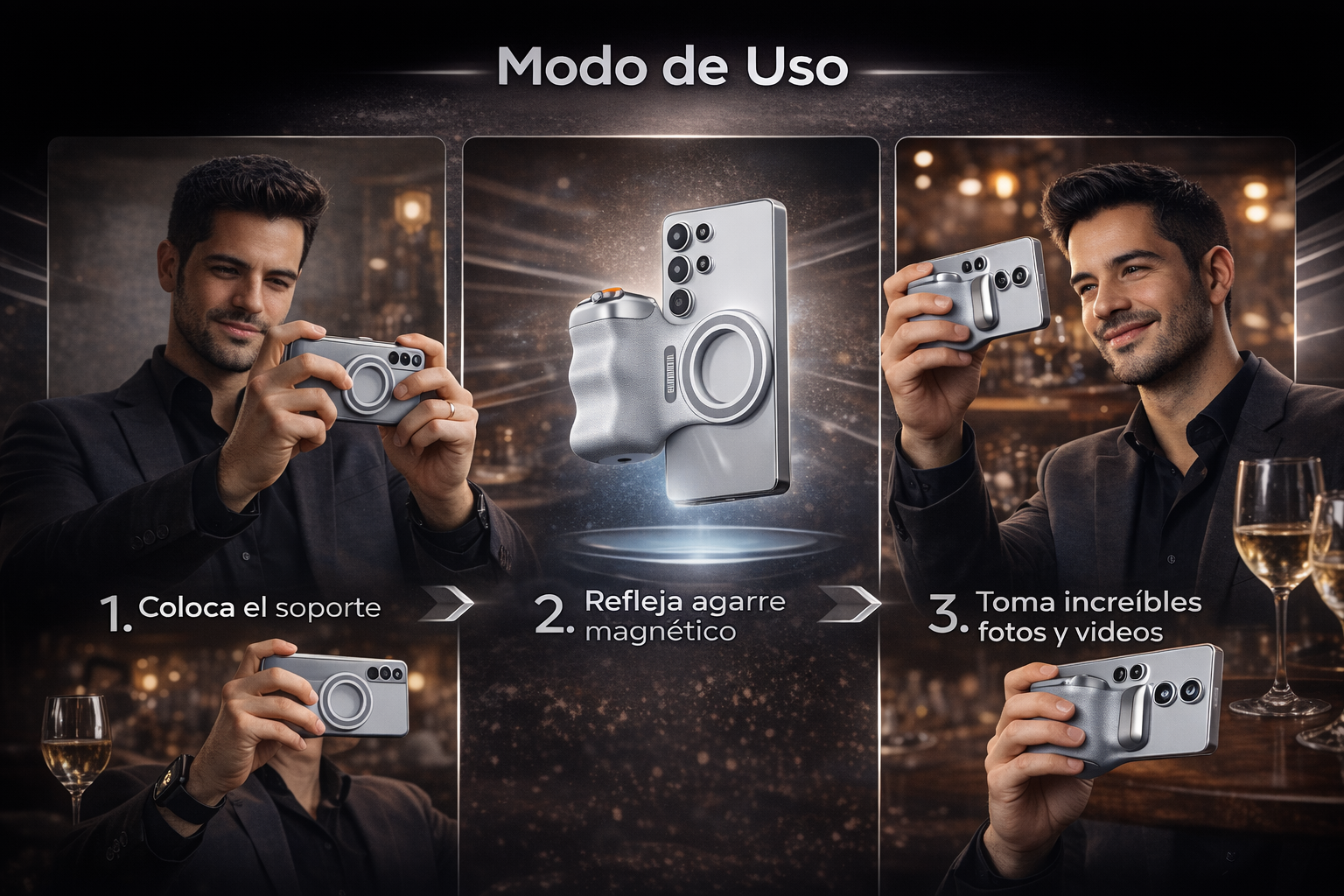 Modo de Uso

1. Coloca el soporte

2. Refleja agarre magnético

3. Toma increíbles fotos y videos