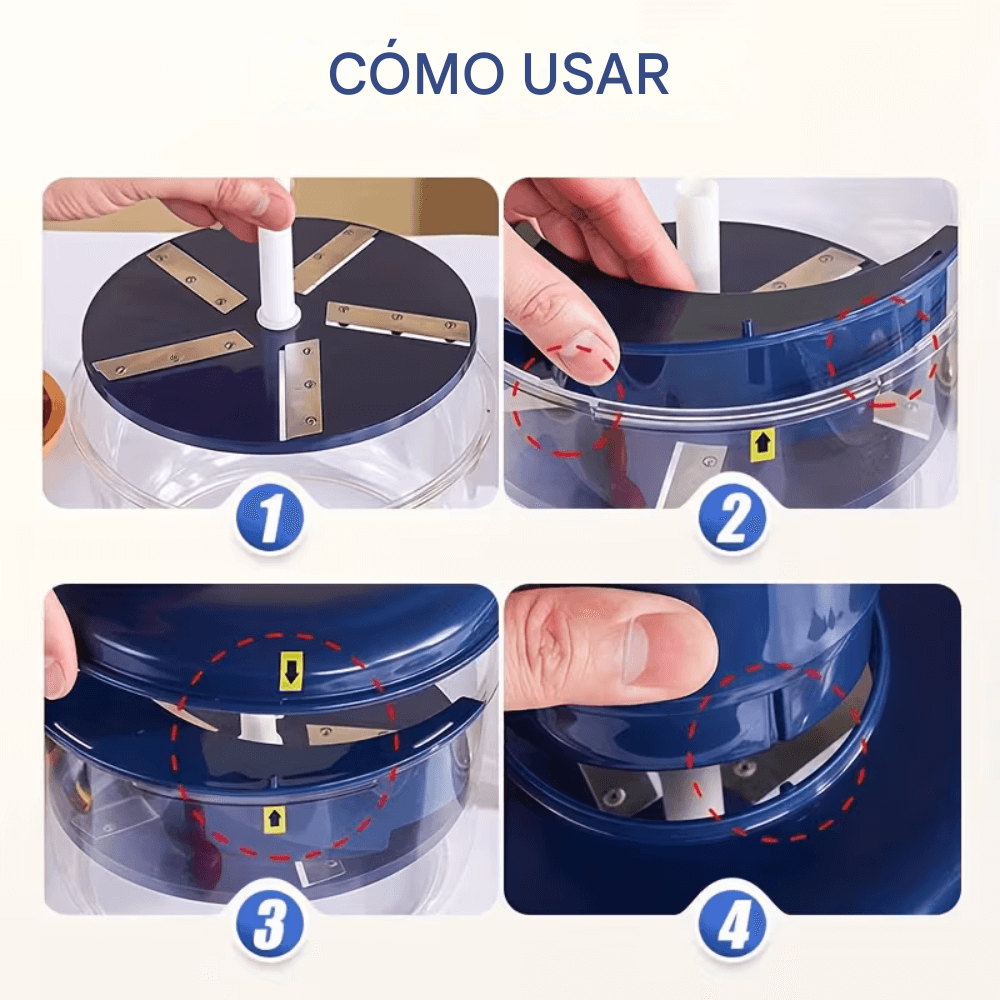 CÓMO USAR

1

2

3

4