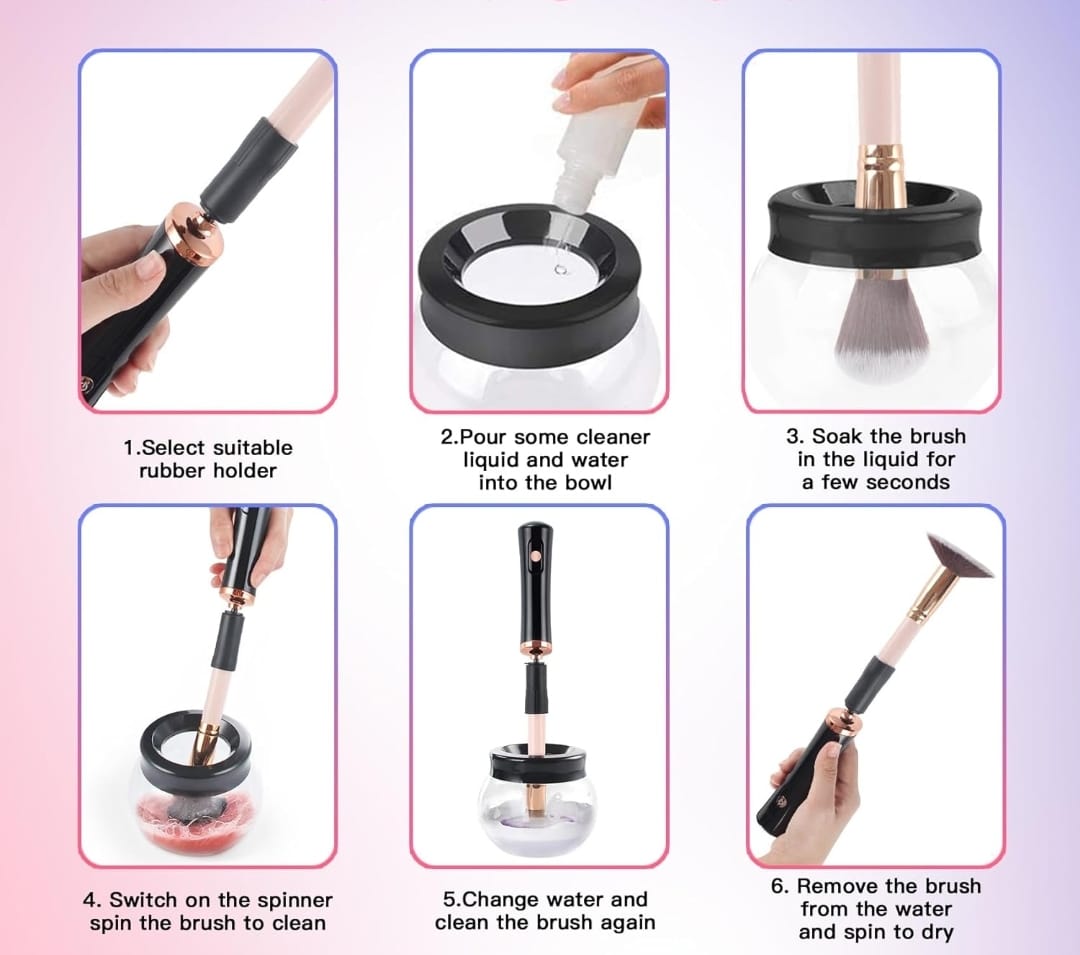 1.Select suitable rubber holder

2.Pour some cleaner liquid and water into the bowl

3. Soak the brush in the liquid for a few seconds

4. Switch on the spinner spin the brush to clean

5.Change water and clean the brush again

6. Remove the brush from the water and spin to dry